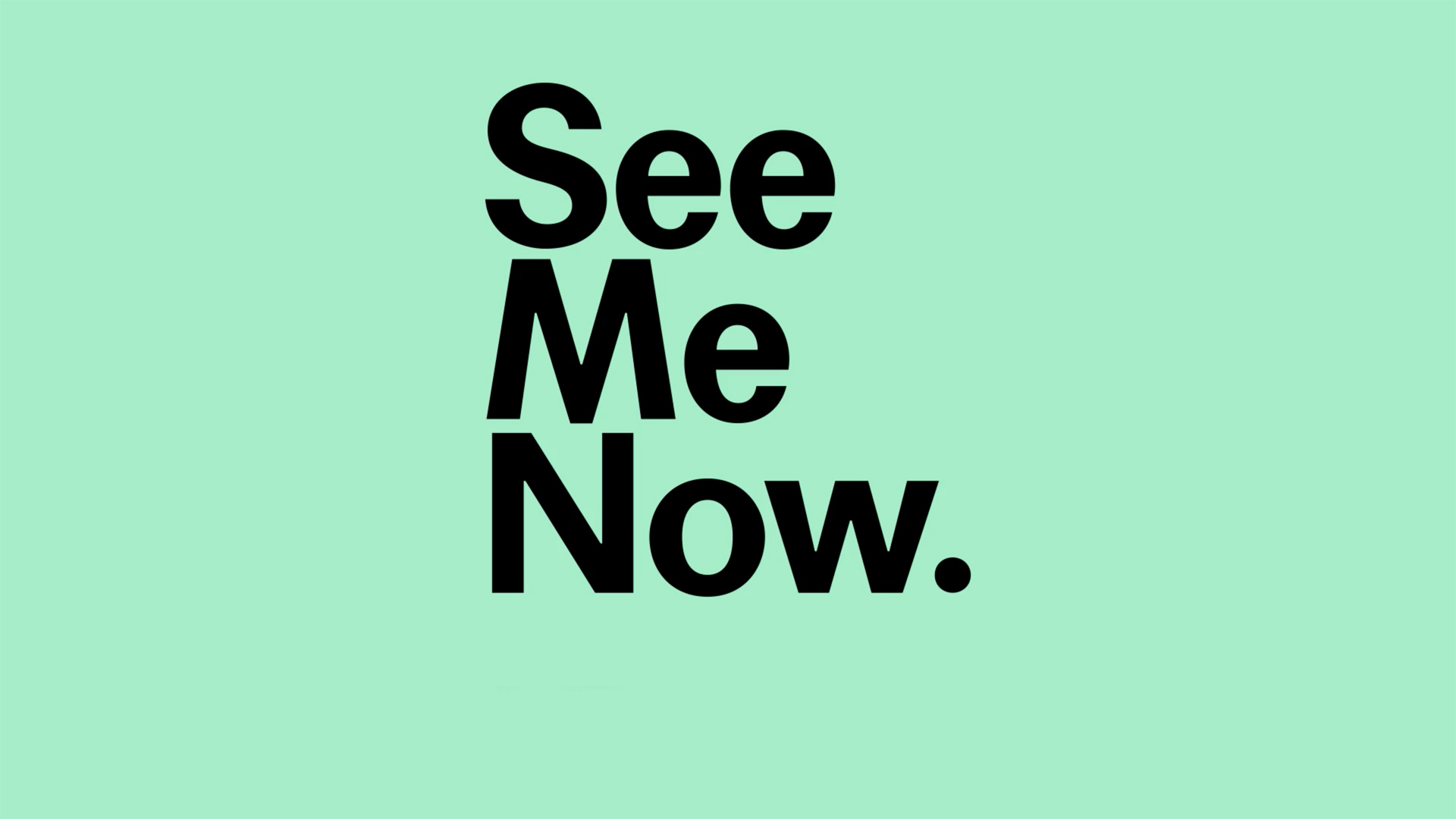 See
Me
Now.